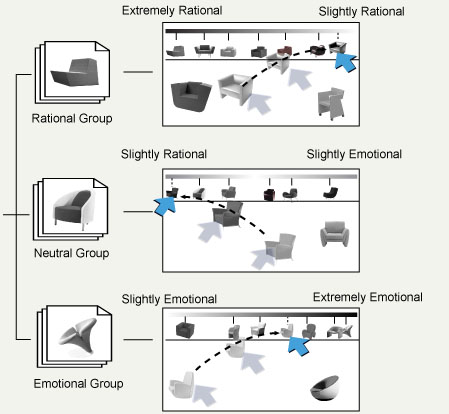 Extremely Rational

Slightly Rational

Rational Group

Slightly Rational

Slightly Emotional

Neutral Group

Slightly Emotional

Extremely Emotional

Emotional Group